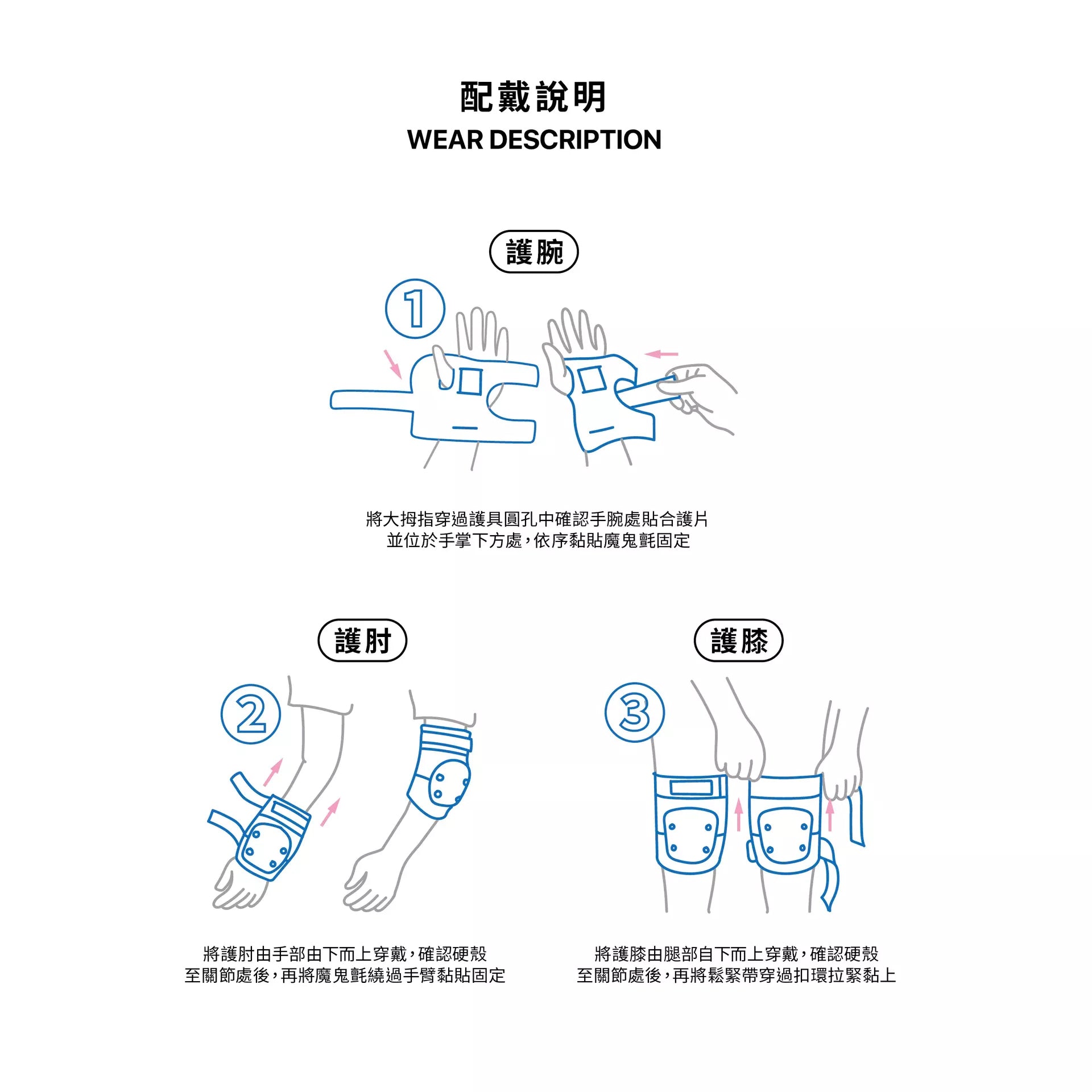 配戴說明
WEAR DESCRIPTION

護腕

1

將大拇指穿過護具圓孔中確認手腕處貼合護片
並位於手掌下方處，依序黏貼魔鬼氈固定

護肘

2

將護肘由手部由下而上穿戴，確認硬殼
至關節處後，再將魔鬼氈繞過手臂黏貼固定

護膝

3

將護膝由腿部自下而上穿戴，確認硬殼
至關節處後，再將鬆緊帶穿過扣環拉緊黏上