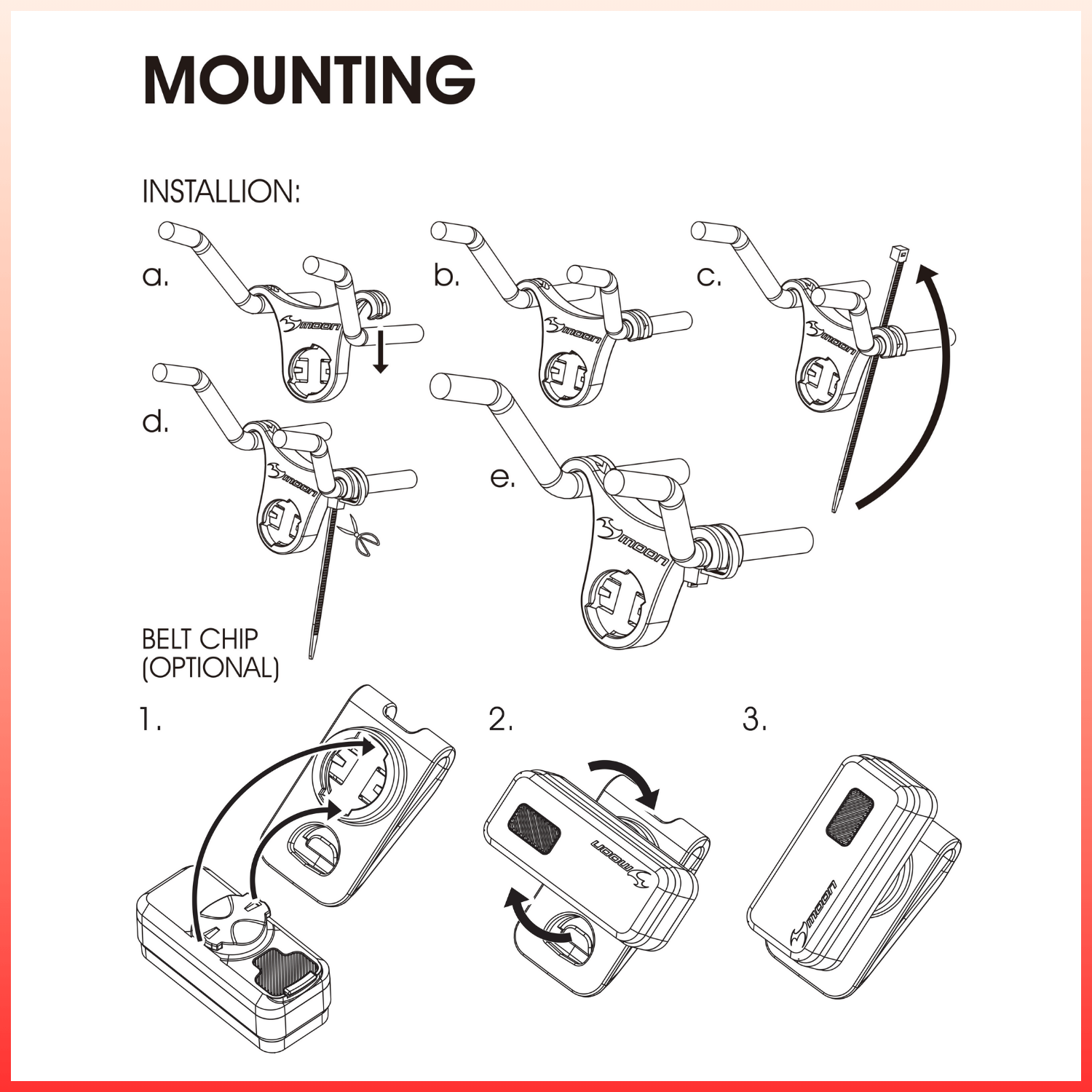 MOUNTING

INSTALLION:

a.

moon

b.

moon

c.

moon

d.

moon

e.

moon

BELT CHIP (OPTIONAL)

1.

2.

moon

3.

moon