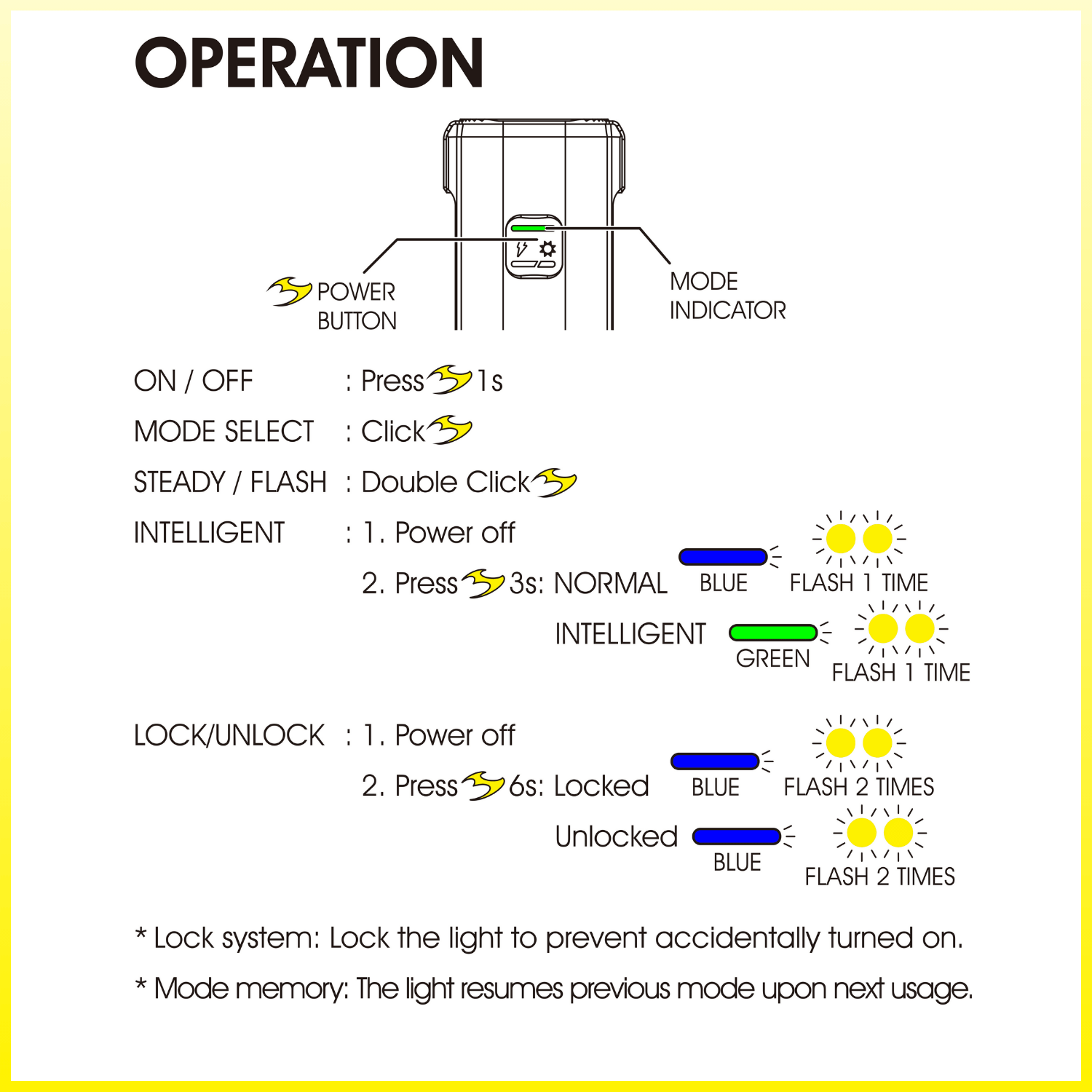 OPERATION

POWER BUTTON

MODE INDICATOR

ON / OFF : Press 1s

MODE SELECT : Click

STEADY / FLASH : Double Click

INTELLIGENT : 1. Power off

2. Press 3s: NORMAL BLUE FLASH 1 TIME

INTELLIGENT GREEN FLASH 1 TIME

LOCK/UNLOCK : 1. Power off

2. Press 6s: Locked BLUE FLASH 2 TIMES

Unlocked BLUE FLASH 2 TIMES

* Lock system: Lock the light to prevent accidentally turned on.

* Mode memory: The light resumes previous mode upon next usage.