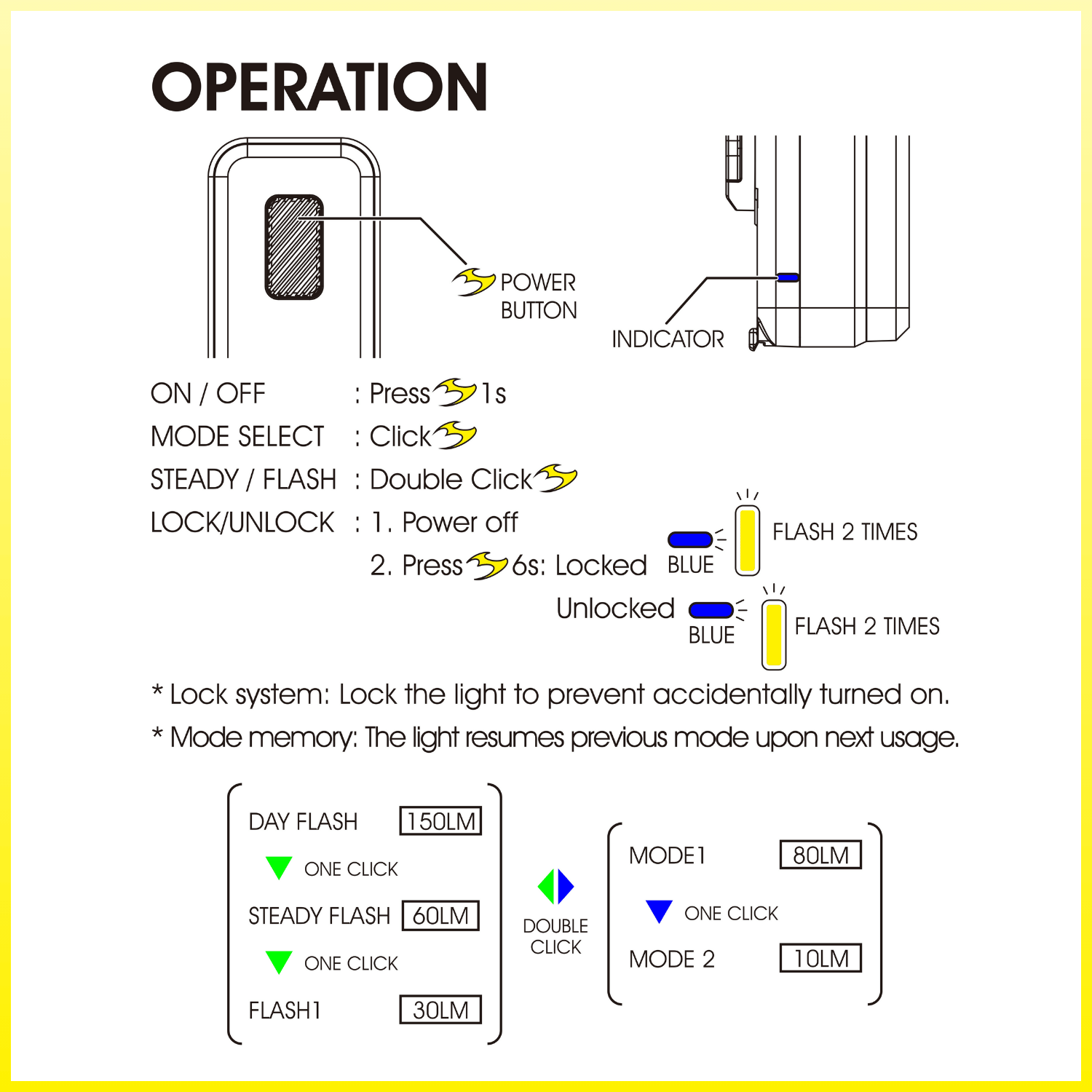 OPERATION

POWER BUTTON

INDICATOR

ON / OFF : Press 1s

MODE SELECT : Click

STEADY / FLASH : Double Click

LOCK/UNLOCK : 1. Power off

2. Press 6s: Locked BLUE FLASH 2 TIMES

Unlocked BLUE FLASH 2 TIMES

* Lock system: Lock the light to prevent accidentally turned on.

* Mode memory: The light resumes previous mode upon next usage.

DAY FLASH 150LM

ONE CLICK

STEADY FLASH 60LM

ONE CLICK

FLASH1 30LM

DOUBLE CLICK

MODE1 80LM

ONE CLICK

MODE 2 10LM