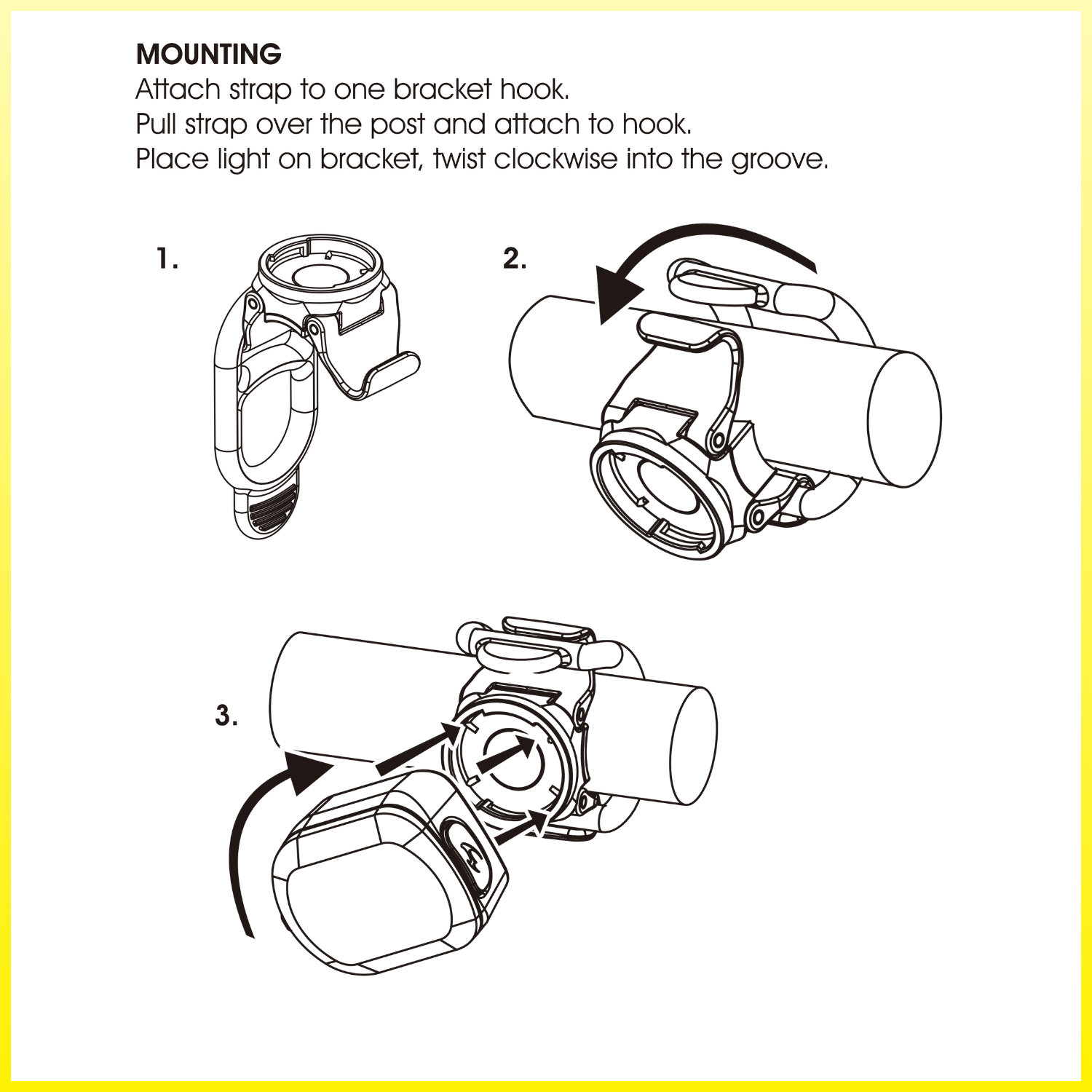 MOUNTING
Attach strap to one bracket hook.
Pull strap over the post and attach to hook.
Place light on bracket, twist clockwise into the groove.

1.

2.

3.