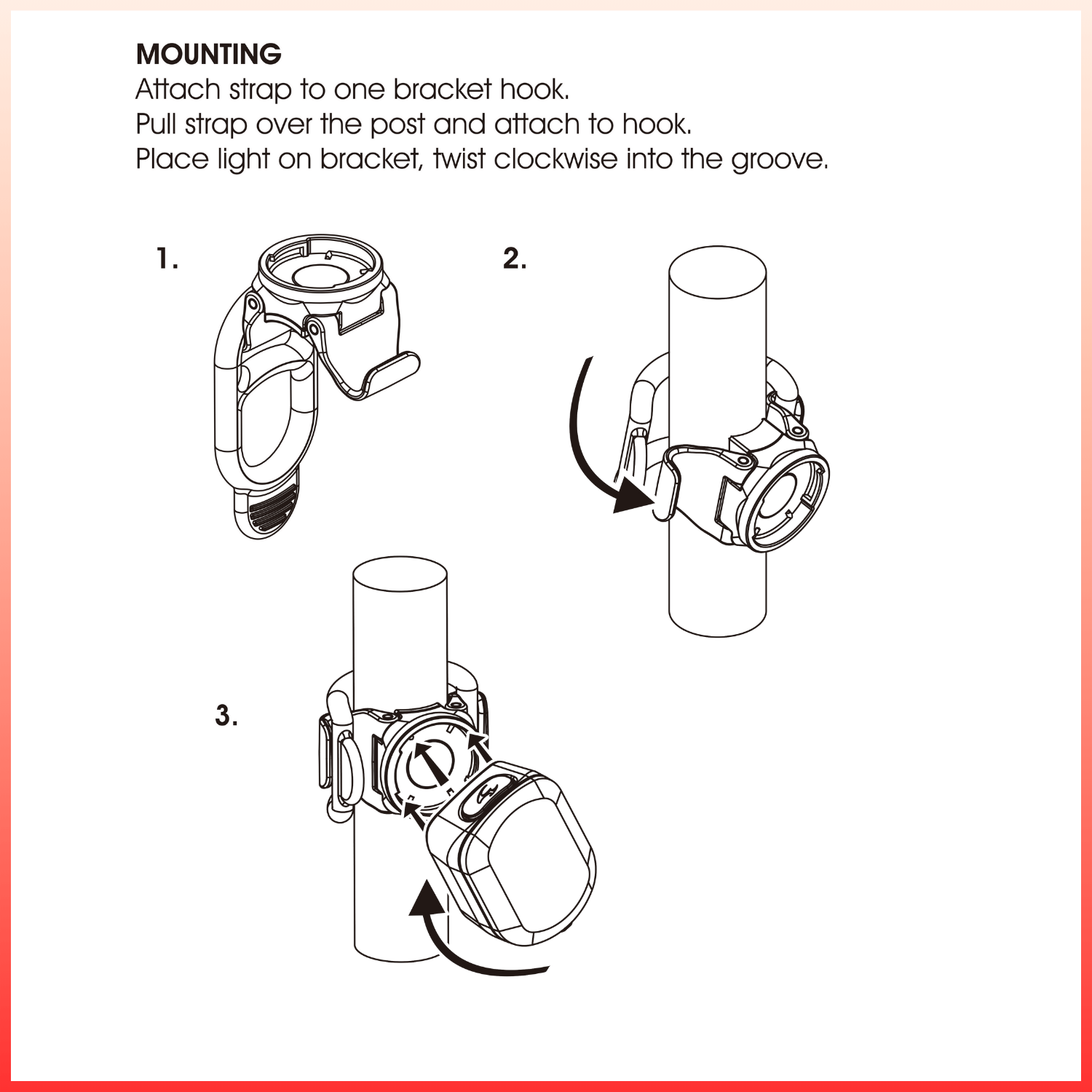 MOUNTING
Attach strap to one bracket hook.
Pull strap over the post and attach to hook.
Place light on bracket, twist clockwise into the groove.

1.

2.

3.