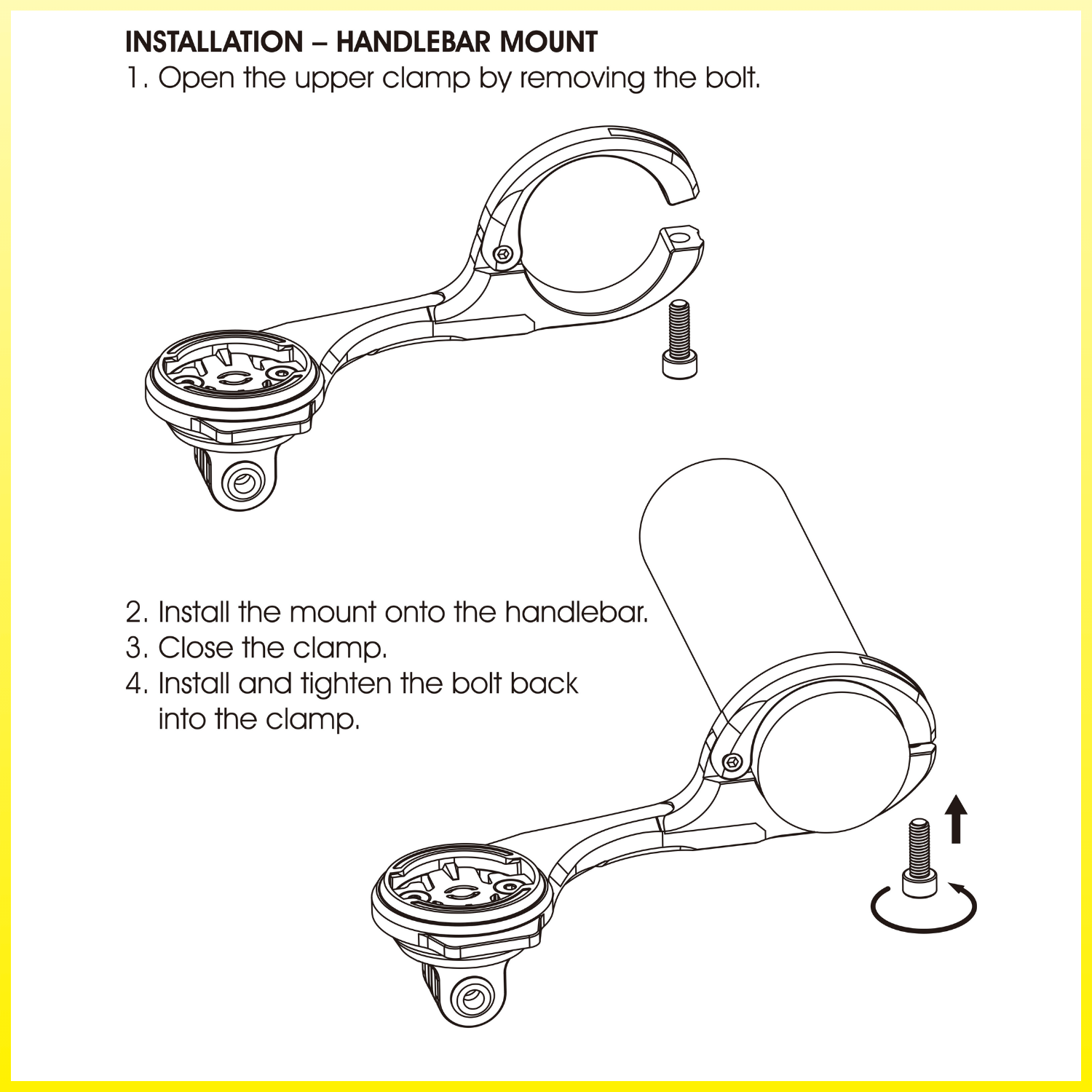 INSTALLATION – HANDLEBAR MOUNT
1. Open the upper clamp by removing the bolt.

2. Install the mount onto the handlebar.
3. Close the clamp.
4. Install and tighten the bolt back into the clamp.