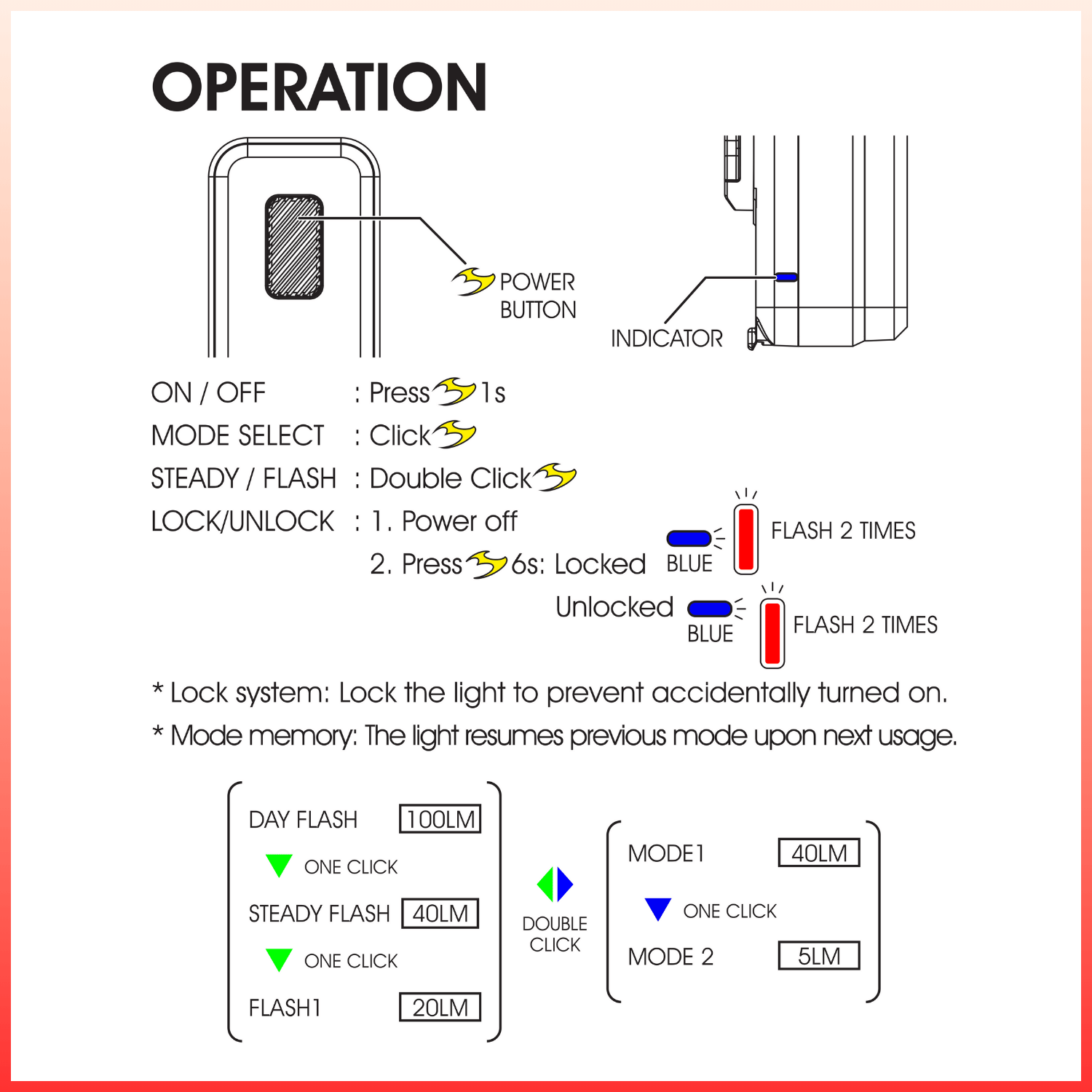 OPERATION

POWER BUTTON

INDICATOR

ON / OFF : Press 1s
MODE SELECT : Click
STEADY / FLASH : Double Click
LOCK/UNLOCK : 1. Power off
2. Press 6s: Locked

BLUE

FLASH 2 TIMES

Unlocked

BLUE

FLASH 2 TIMES

* Lock system: Lock the light to prevent accidentally turned on.
* Mode memory: The light resumes previous mode upon next usage.

DAY FLASH 100LM
ONE CLICK
STEADY FLASH 40LM
ONE CLICK
FLASH1 20LM

DOUBLE CLICK

MODE1 40LM
ONE CLICK
MODE 2 5LM