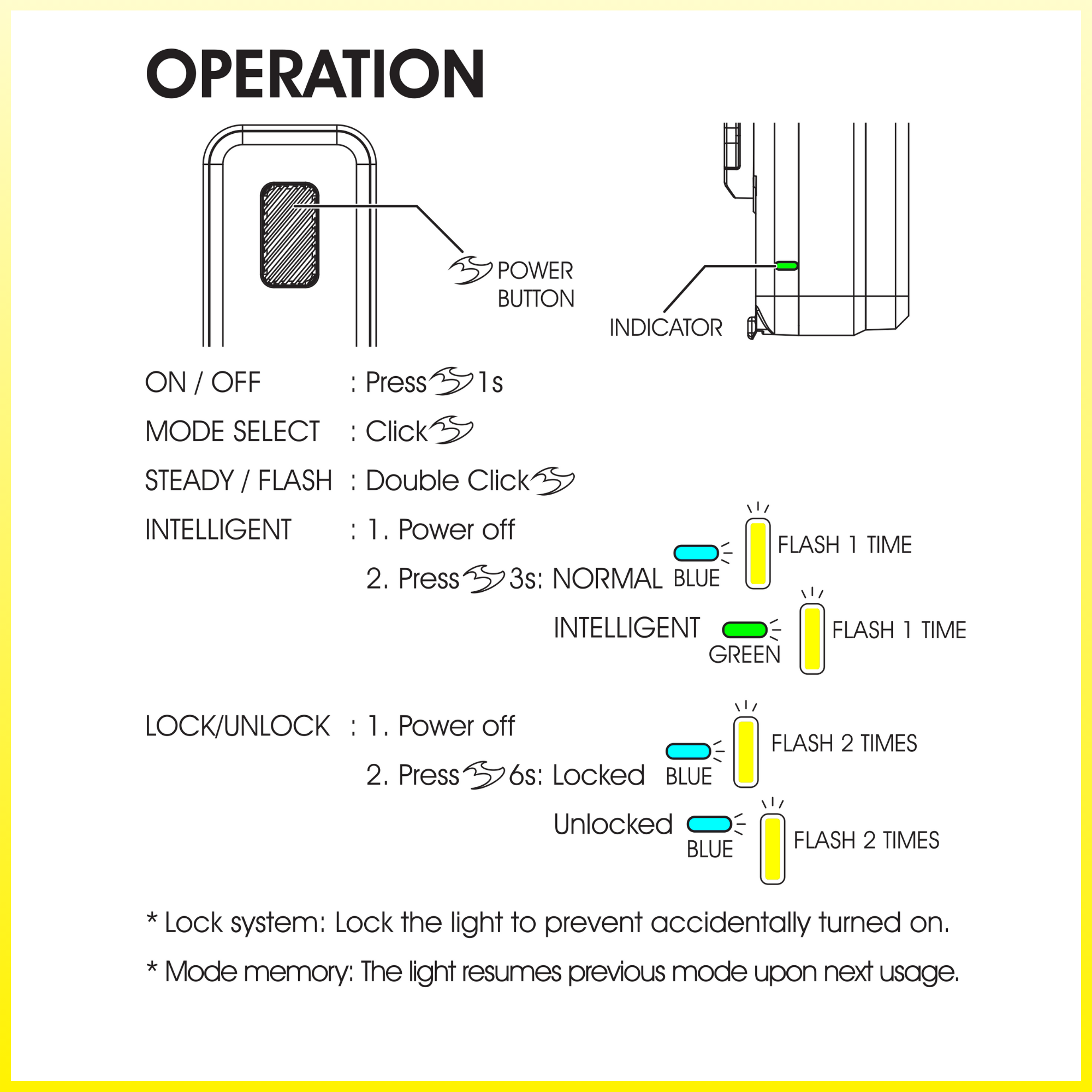 OPERATION

POWER BUTTON

INDICATOR

ON / OFF : Press 1s

MODE SELECT : Click

STEADY / FLASH : Double Click

INTELLIGENT : 1. Power off

2. Press 3s: NORMAL BLUE FLASH 1 TIME

INTELLIGENT GREEN FLASH 1 TIME

LOCK/UNLOCK : 1. Power off

2. Press 6s: Locked BLUE FLASH 2 TIMES

Unlocked BLUE FLASH 2 TIMES

* Lock system: Lock the light to prevent accidentally turned on.

* Mode memory: The light resumes previous mode upon next usage.