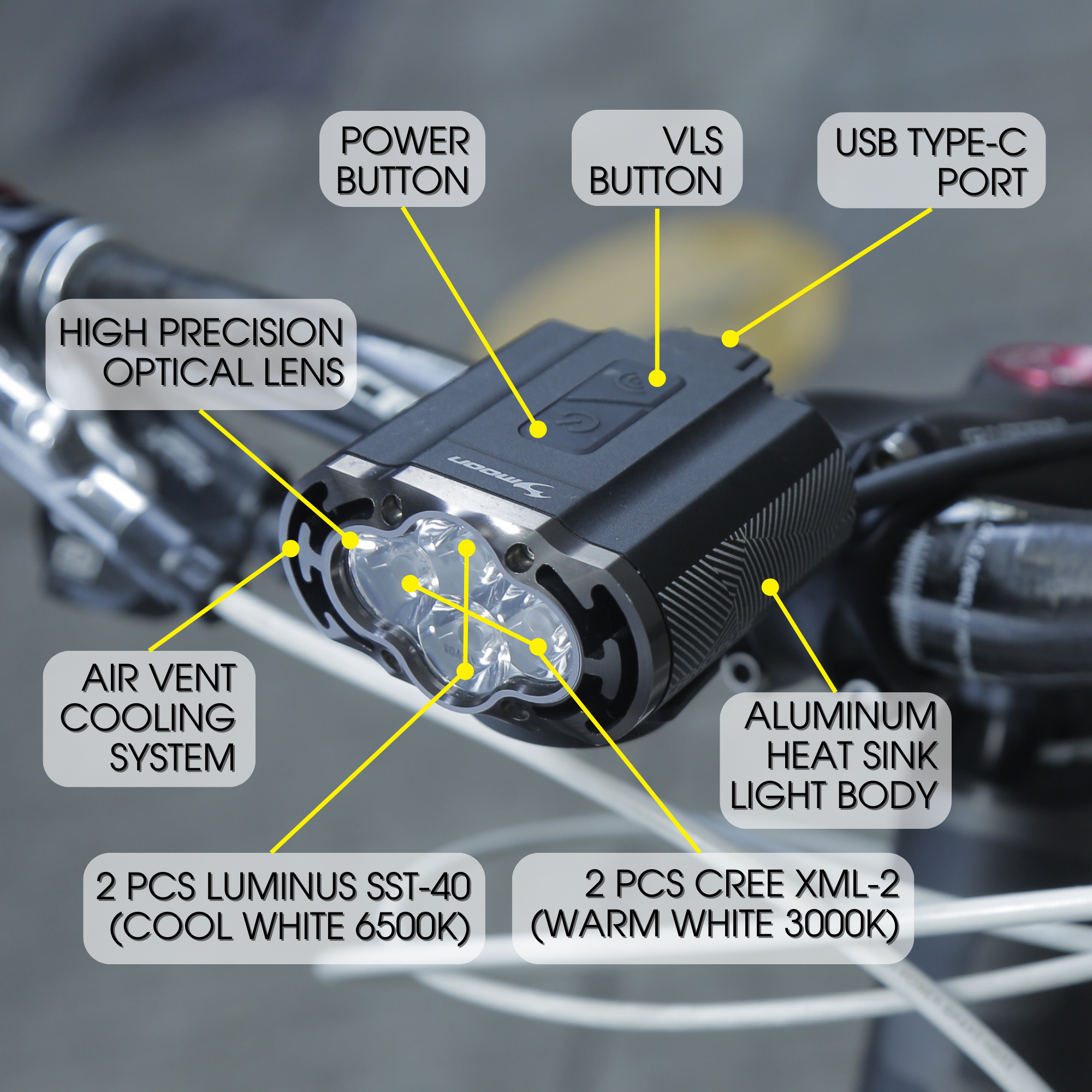 POWER BUTTON

VLS BUTTON

USB TYPE-C PORT

HIGH PRECISION OPTICAL LENS

moon

AIR VENT COOLING SYSTEM

ALUMINUM HEAT SINK LIGHT BODY

2 PCS LUMINUS SST-40 (COOL WHITE 6500K)

2 PCS CREE XML-2 (WARM WHITE 3000K)